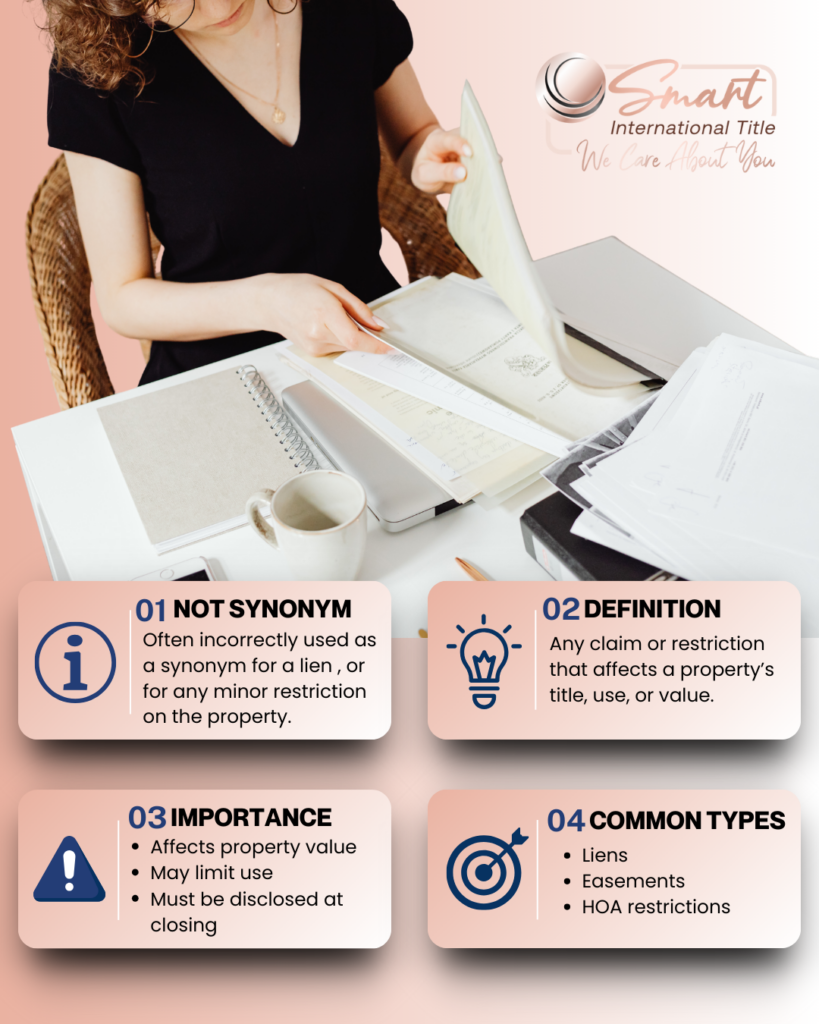 Smart
International Title
We Care About You

01 NOT SYNONYM
Often incorrectly used as a synonym for a lien , or for any minor restriction on the property.

02 DEFINITION
Any claim or restriction that affects a property's title, use, or value.

03 IMPORTANCE
• Affects property value
• May limit use
• Must be disclosed at closing

04 COMMON TYPES
• Liens
• Easements
• HOA restrictions